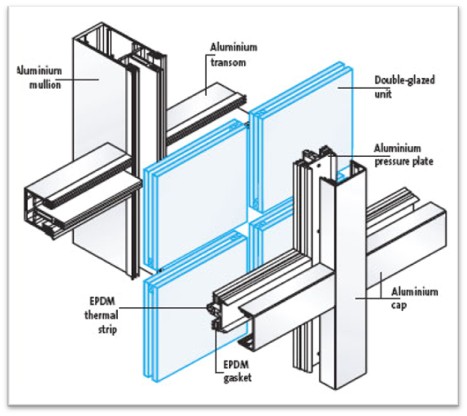 Aluminium mullion

Aluminium transom

Double-glazed unit

Aluminium pressure plate

Aluminium cap

EPDM thermal strip

EPDM gasket